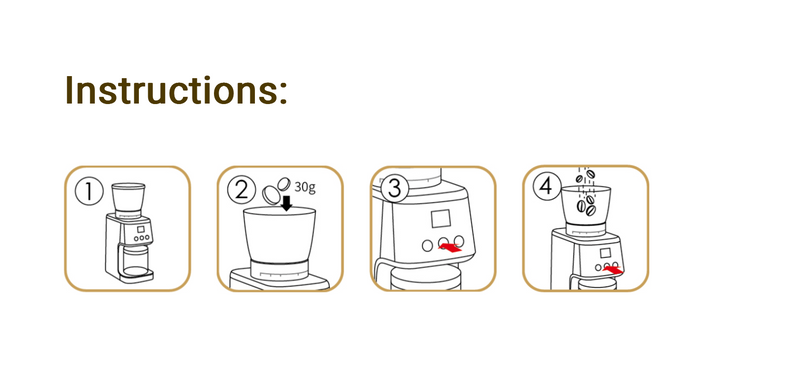 Instructions:

1

2

30g

3

4