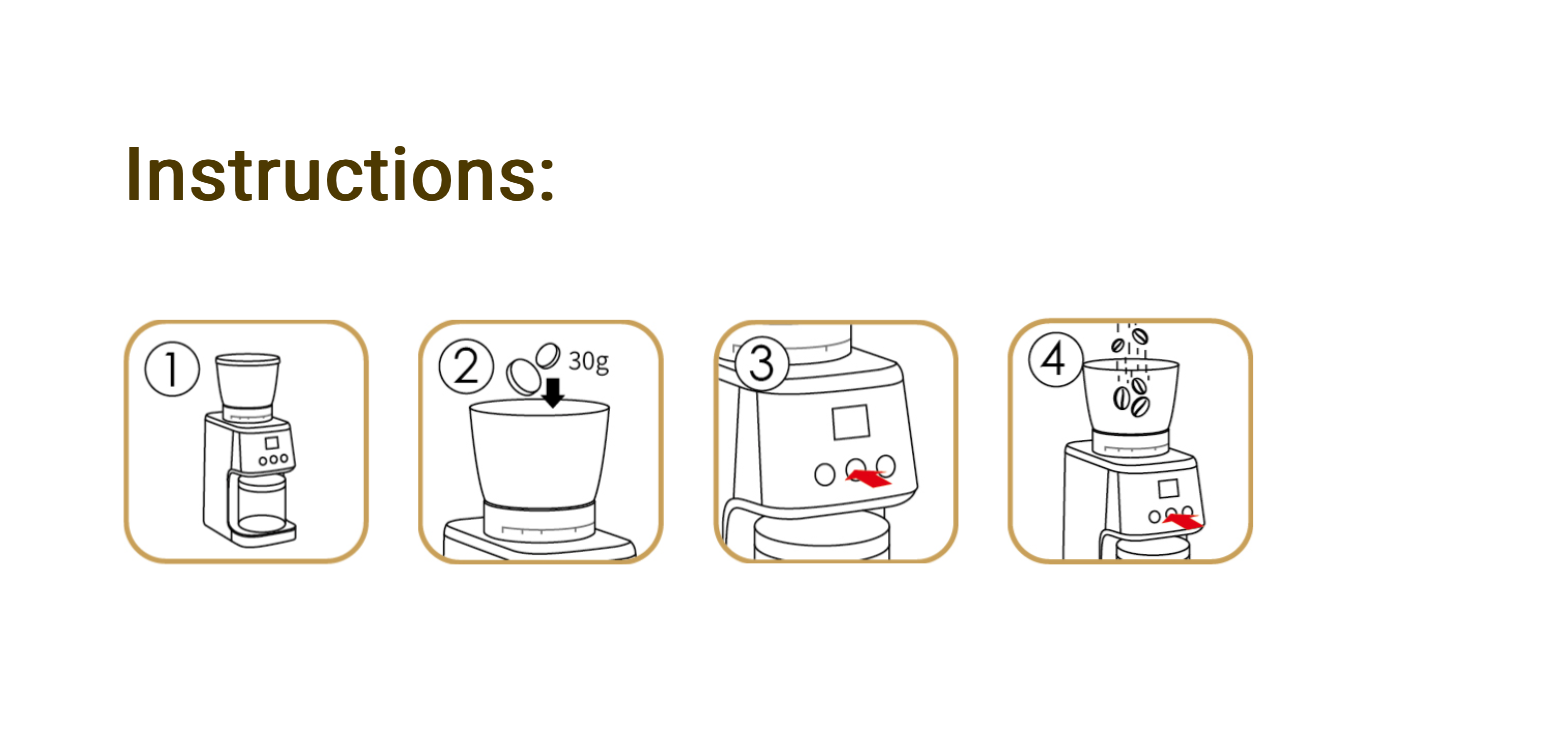 Instructions:

1

2 30g

3

4